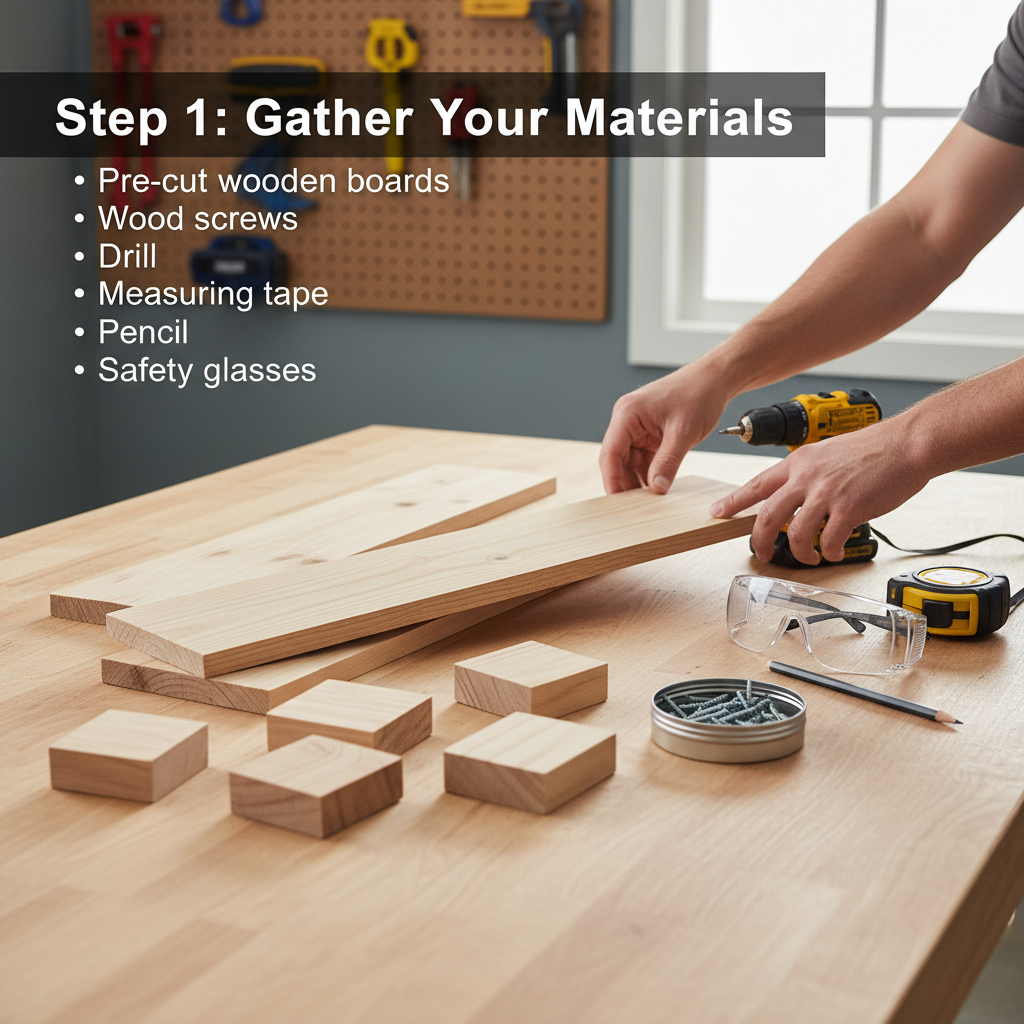 Step 1: Gather Your Materials

• Pre-cut wooden boards
• Wood screws
• Drill
• Measuring tape
• Pencil
• Safety glasses